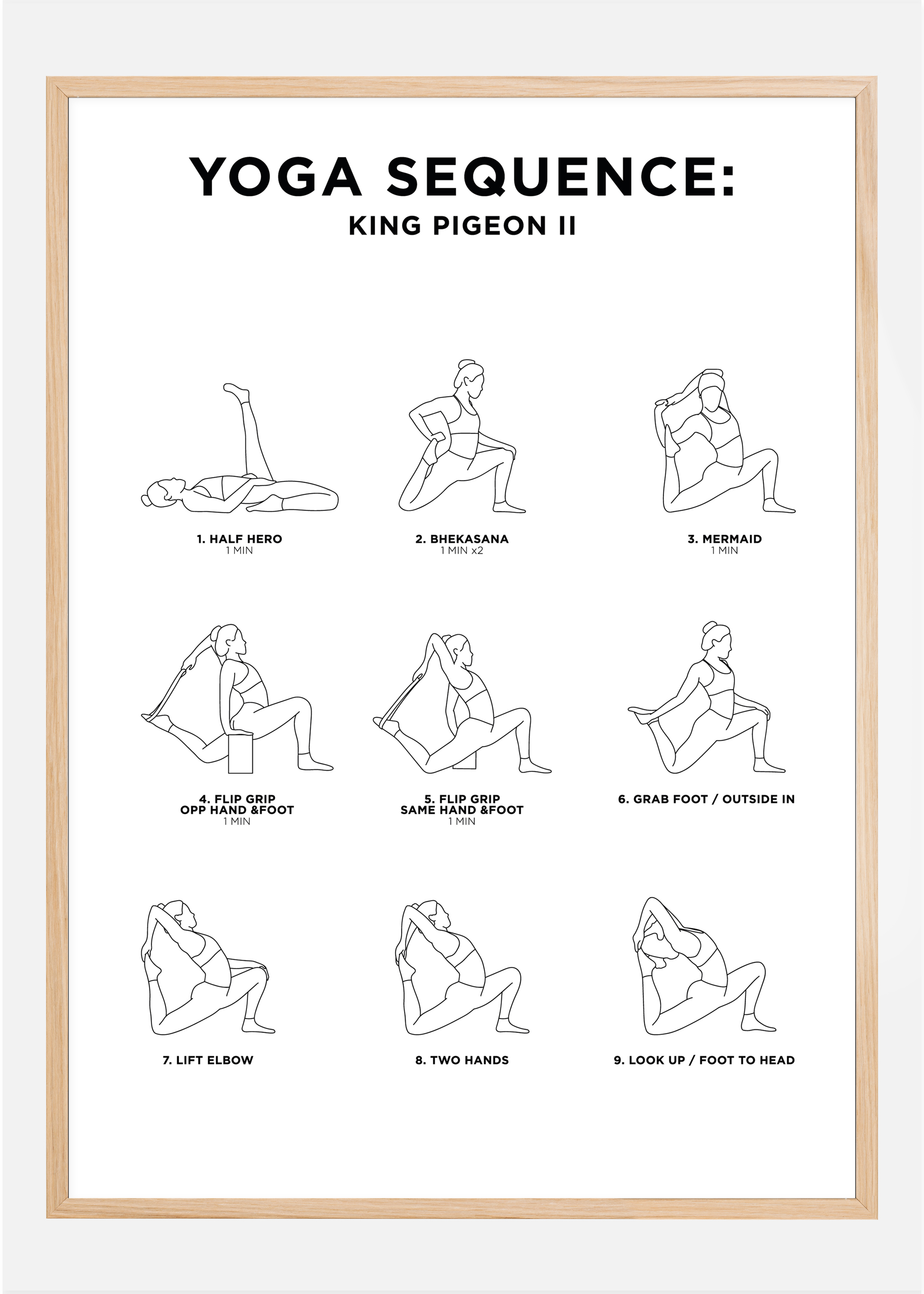 YOGA SEQUENCE:
KING PIGEON II

1. HALF HERO
1 MIN

2. BHEKASANA
1 MIN x2

3. MERMAID
1 MIN

4. FLIP GRIP
OPP HAND &FOOT
1 MIN

5. FLIP GRIP
SAME HAND &FOOT
1 MIN

6. GRAB FOOT / OUTSIDE IN

7. LIFT ELBOW

8. TWO HANDS

9. LOOK UP / FOOT TO HEAD